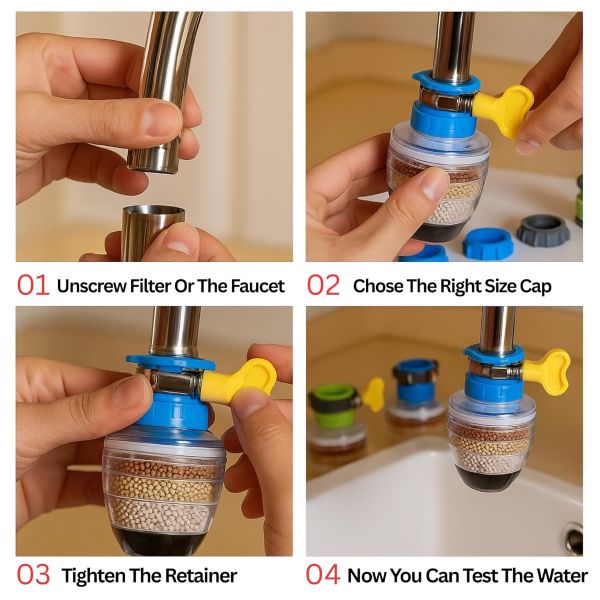 01 Unscrew Filter Or The Faucet

02 Chose The Right Size Cap

03 Tighten The Retainer

04 Now You Can Test The Water